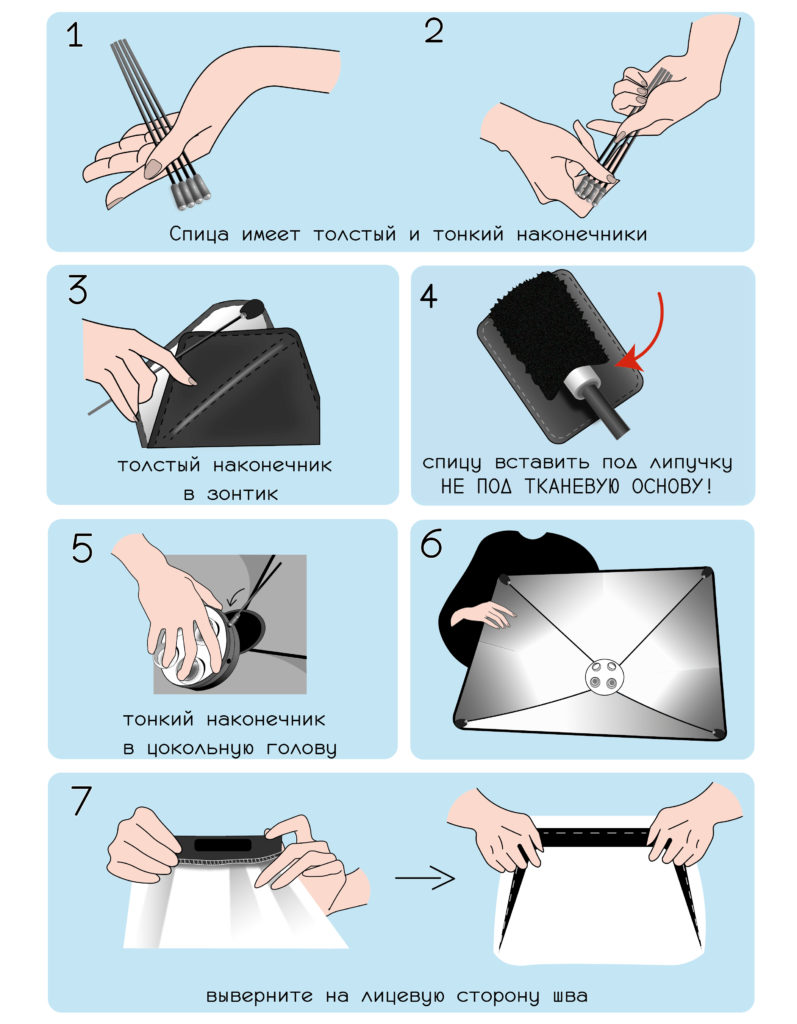 1

2

Спица имеет толстый и тонкий наконечники

3

толстый наконечник в зонтик

4

спицу вставить под липучку НЕ ПОД ТКАНЕВУЮ ОСНОВУ!

5

тонкий наконечник в цокольную голову

6

7

выверните на лицевую сторону шва